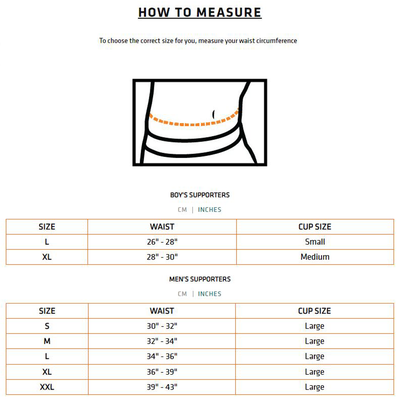 HOW TO MEASURE

To choose the correct size for you, measure your waist circumference

BOY'S SUPPORTERS

CM | INCHES

| SIZE | WAIST | CUP SIZE |
|---|---|---|
| L | 26" - 28" | Small |
| XL | 28" - 30" | Medium |

MEN'S SUPPORTERS

CM | INCHES

| SIZE | WAIST | CUP SIZE |
|---|---|---|
| S | 30" - 32" | Large |
| M | 32" - 34" | Large |
| L | 34" - 36" | Large |
| XL | 36" - 39" | Large |
| XXL | 39" - 43" | Large |